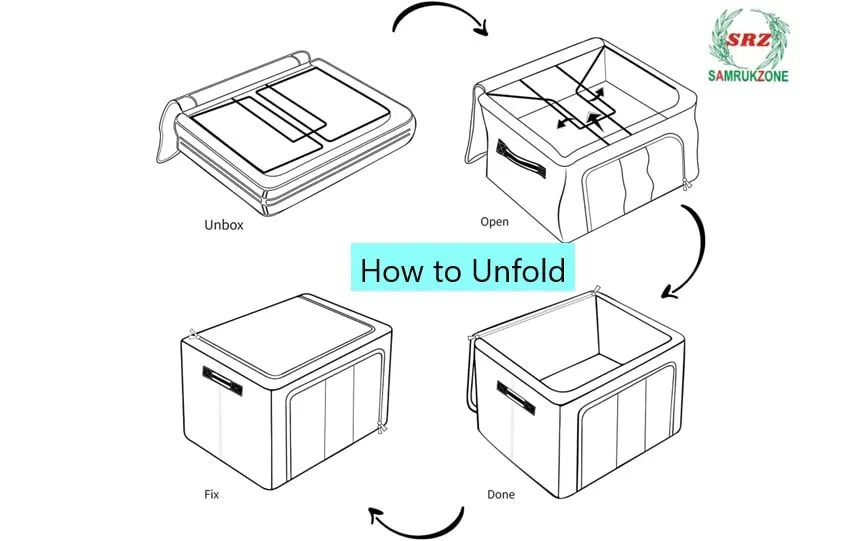 SRZ
SAMRUKZONE

Unbox

Open

How to Unfold

Fix

Done